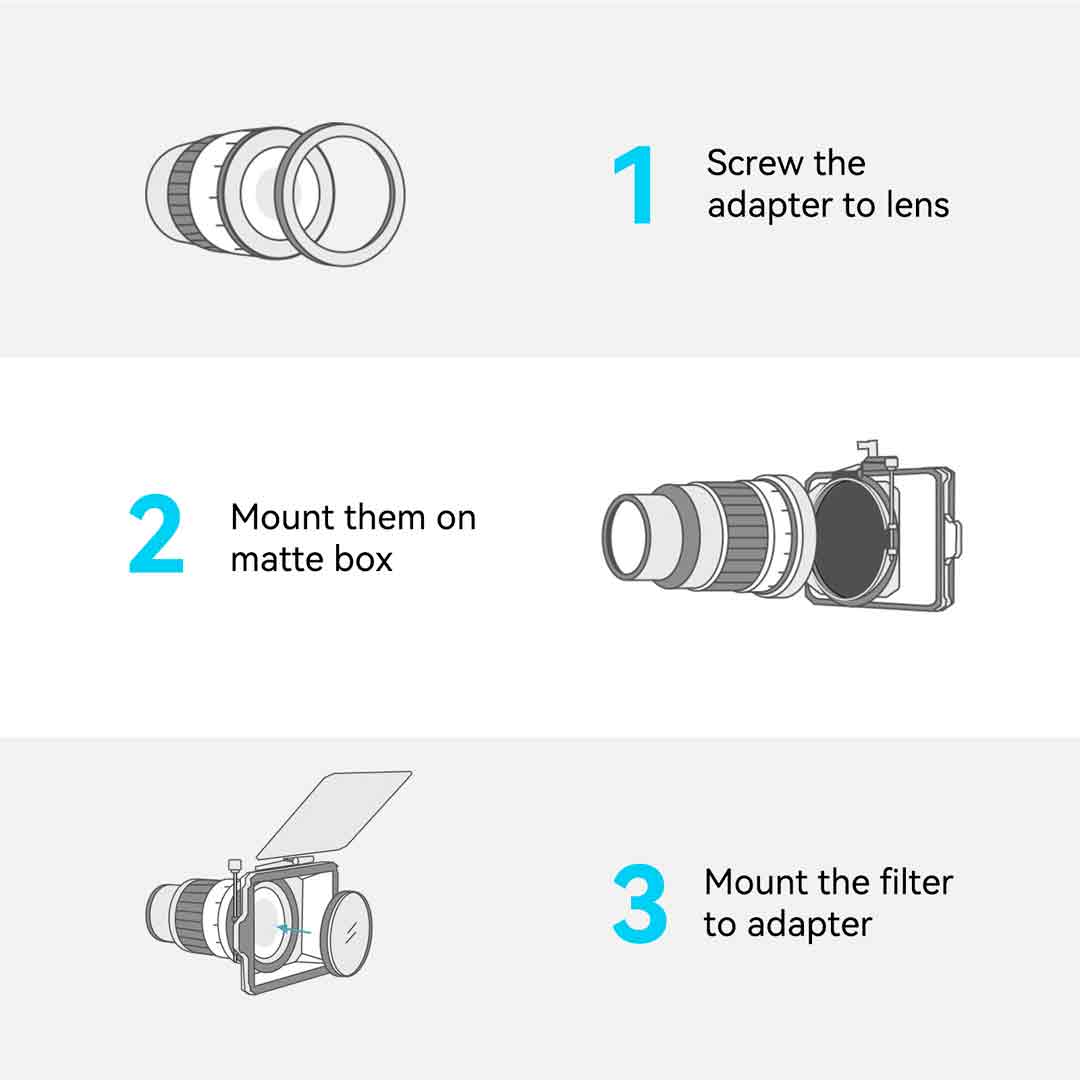 1 Screw the adapter to lens

2 Mount them on matte box

3 Mount the filter to adapter